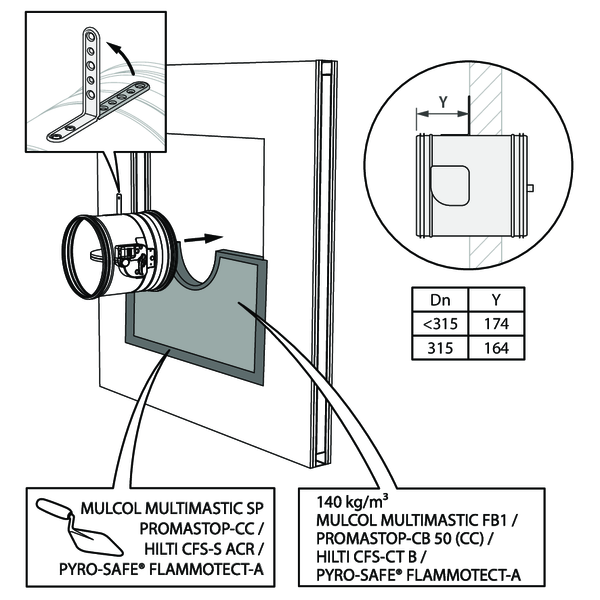 Y

| Dn | Y |
|---|---|
| <315 | 174 |
| 315 | 164 |

MULCOL MULTIMASTIC SP
PROMASTOP-CC /
HILTI CFS-S ACR /
PYRO-SAFE® FLAMMOTECT-A

140 kg/m³
MULCOL MULTIMASTIC FB1 /
PROMASTOP-CB 50 (CC) /
HILTI CFS-CT B /
PYRO-SAFE® FLAMMOTECT-A