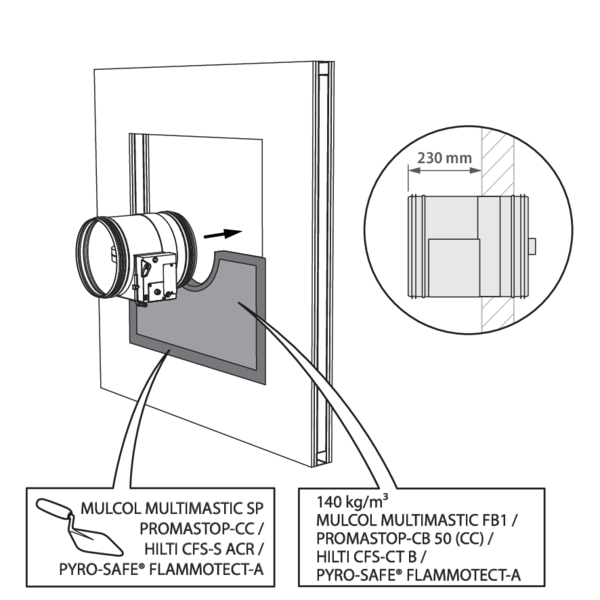 230 mm

MULCOL MULTIMASTIC SP
PROMASTOP-CC /
HILTI CFS-S ACR /
PYRO-SAFE® FLAMMOTECT-A

140 kg/m³
MULCOL MULTIMASTIC FB1 /
PROMASTOP-CB 50 (CC) /
HILTI CFS-CT B /
PYRO-SAFE® FLAMMOTECT-A