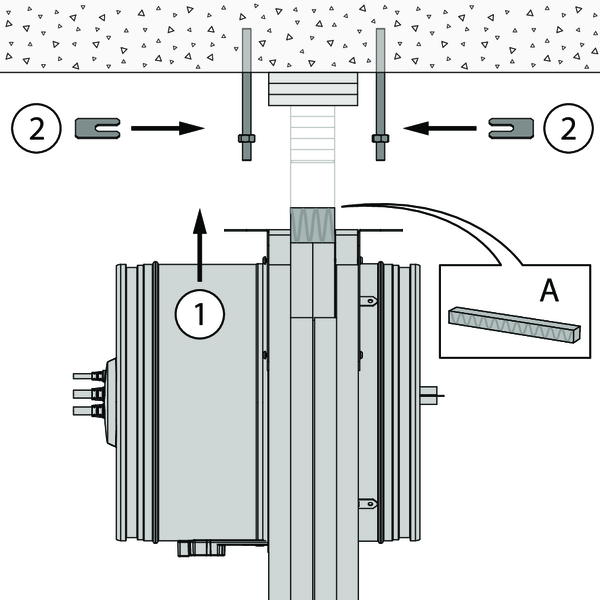 2

2

1

A