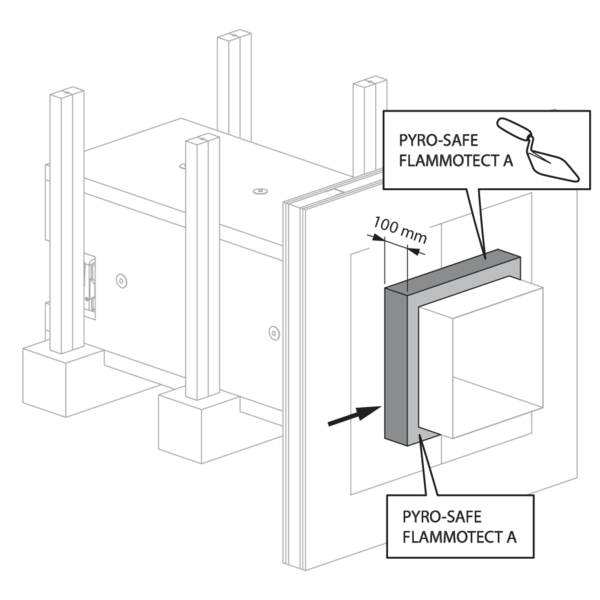 PYRO-SAFE FLAMMOTECT A

100 mm

PYRO-SAFE FLAMMOTECT A