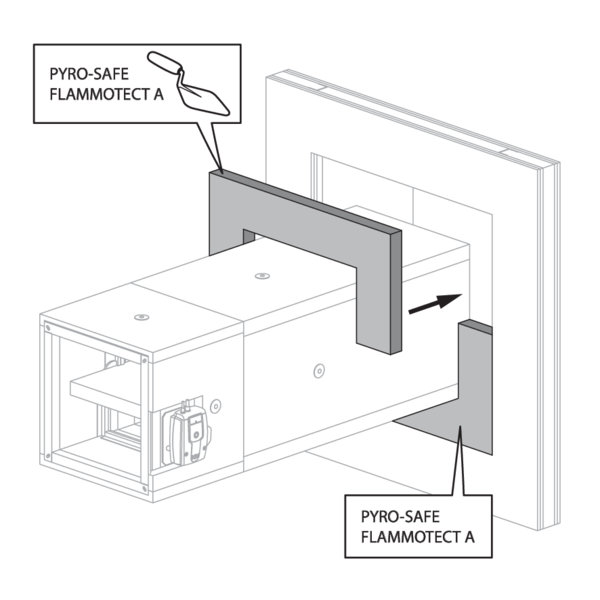 PYRO-SAFE
FLAMMOTECT A

PYRO-SAFE
FLAMMOTECT A