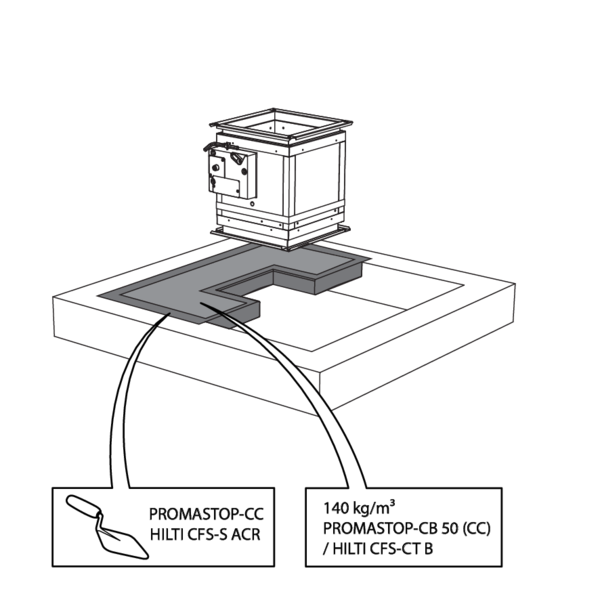 PROMASTOP-CC
HILTI CFS-S ACR

140 kg/m³
PROMASTOP-CB 50 (CC)
/ HILTI CFS-CT B