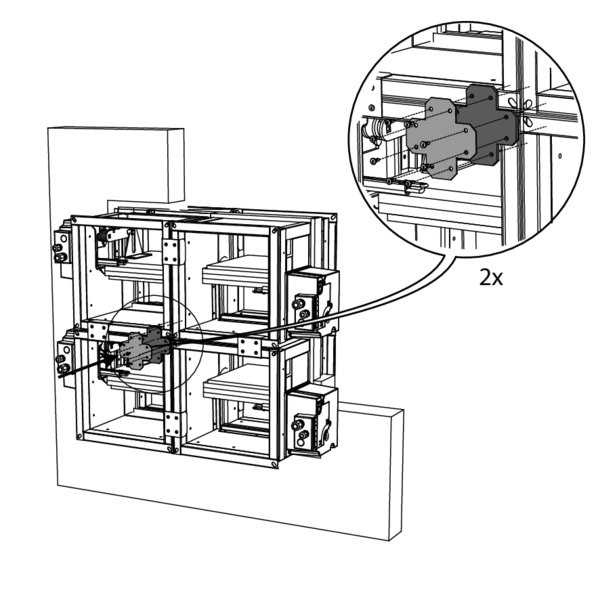 2x