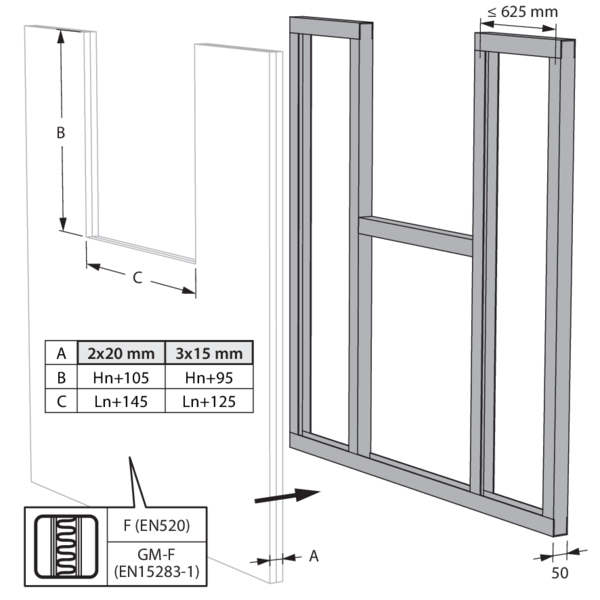 ≤ 625 mm

B

C

| A | 2x20 mm | 3x15 mm |
|---|---|---|
| B | Hn+105 | Hn+95 |
| C | Ln+145 | Ln+125 |

F (EN520)

GM-F (EN15283-1)

A

50