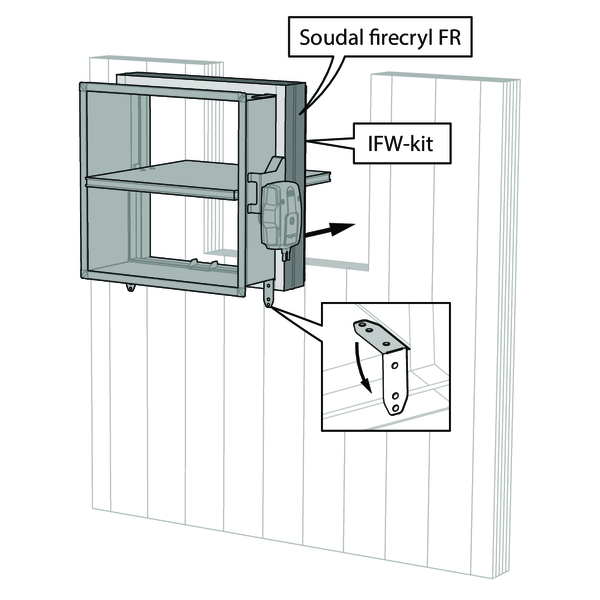 Soudal firecryl FR

IFW-kit