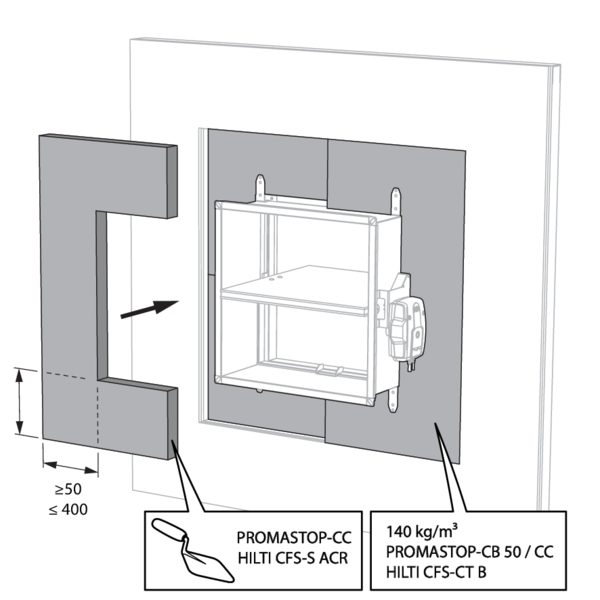 ≥50
≤ 400

PROMASTOP-CC
HILTI CFS-S ACR

140 kg/m³
PROMASTOP-CB 50 / CC
HILTI CFS-CT B