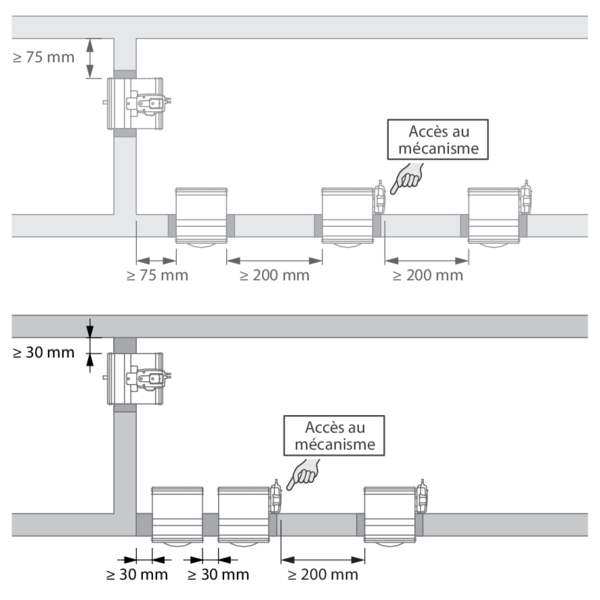 ≥ 75 mm

Accès au mécanisme

≥ 75 mm ≥ 200 mm ≥ 200 mm

≥ 30 mm

Accès au mécanisme

≥ 30 mm ≥ 30 mm ≥ 200 mm