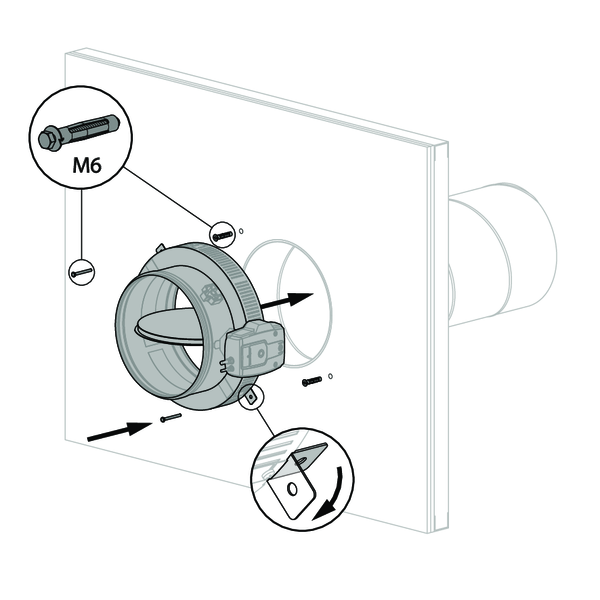 M6