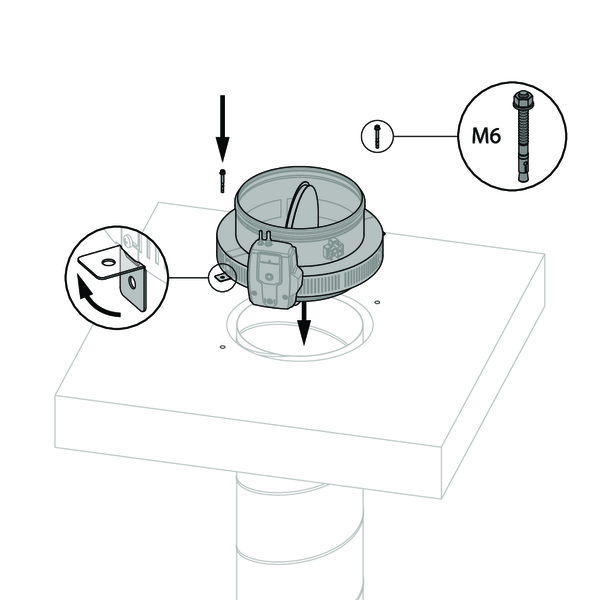 M6