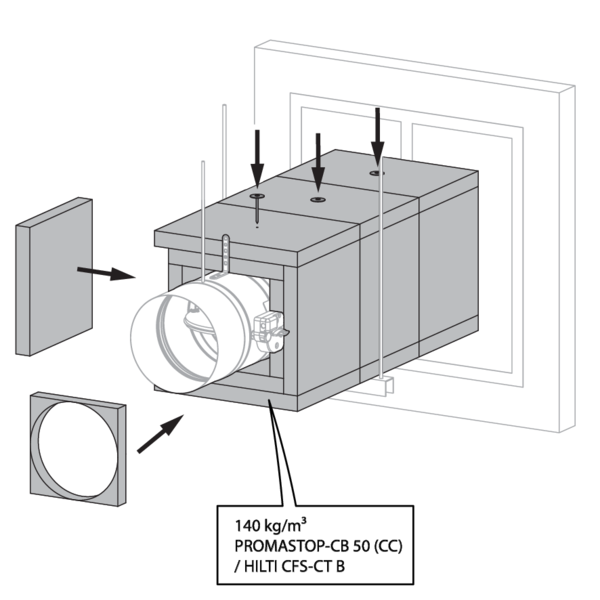 140 kg/m$^3$
PROMASTOP-CB 50 (CC)
/ HILTI CFS-CT B