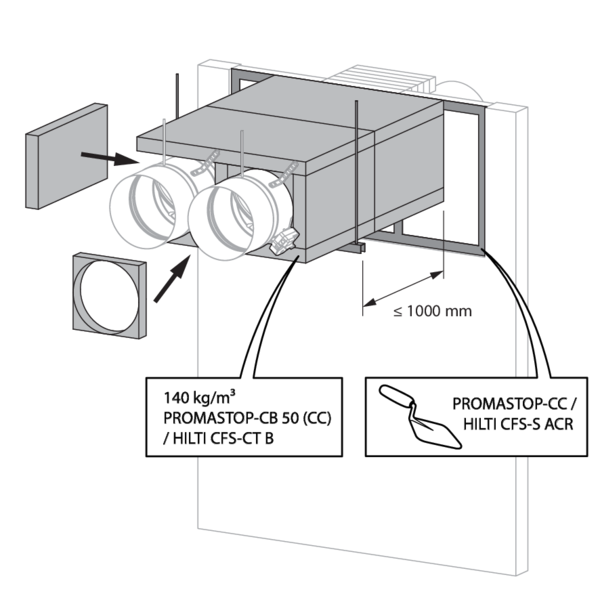 ≤ 1000 mm

140 kg/m³
PROMASTOP-CB 50 (CC)
/ HILTI CFS-CT B

PROMASTOP-CC /
HILTI CFS-S ACR