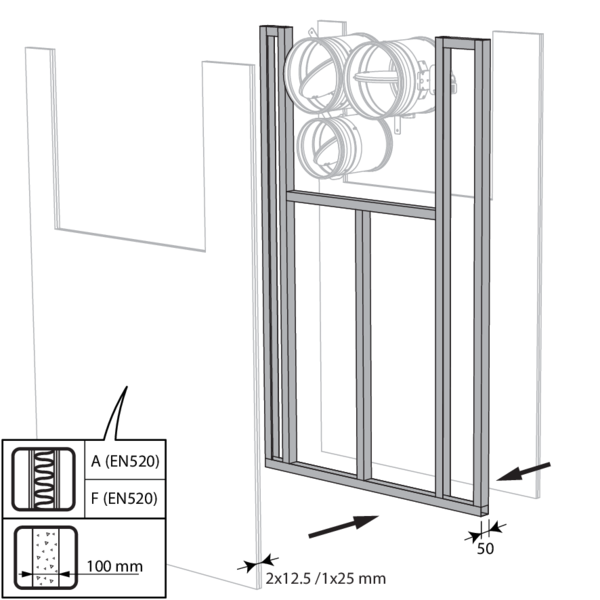 A (EN520)

F (EN520)

100 mm

2x12.5 /1x25 mm

50