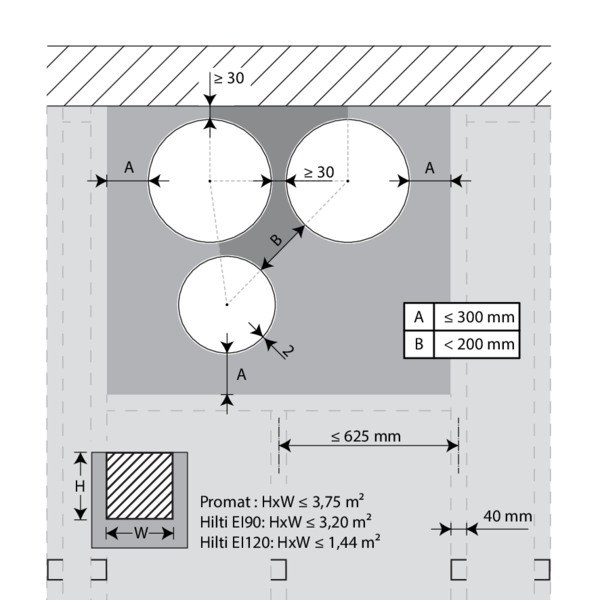 ≥ 30

A

≥ 30

A

B

2

A

| A | ≤ 300 mm |
|---|---|
| B | < 200 mm |

≤ 625 mm

H

W

Promat : HxW ≤ 3,75 m²
Hilti EI90: HxW ≤ 3,20 m²
Hilti EI120: HxW ≤ 1,44 m²

40 mm