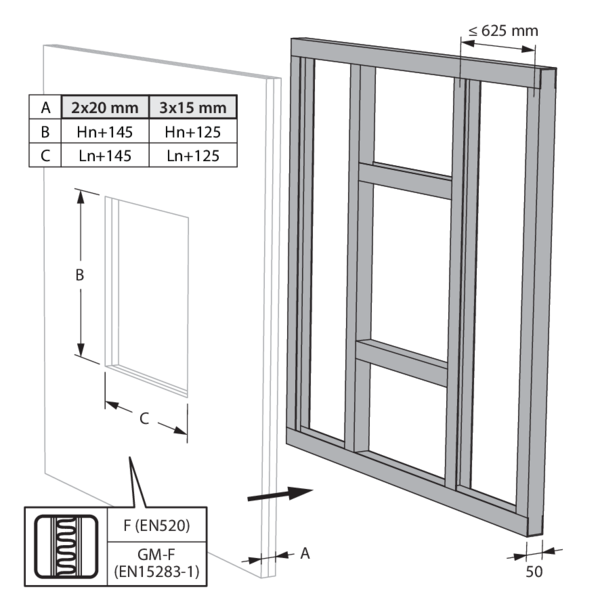 ≤ 625 mm

| A | 2x20 mm | 3x15 mm |
|---|---|---|
| B | Hn+145 | Hn+125 |
| C | Ln+145 | Ln+125 |

B

C

F (EN520)

GM-F (EN15283-1)

A

50