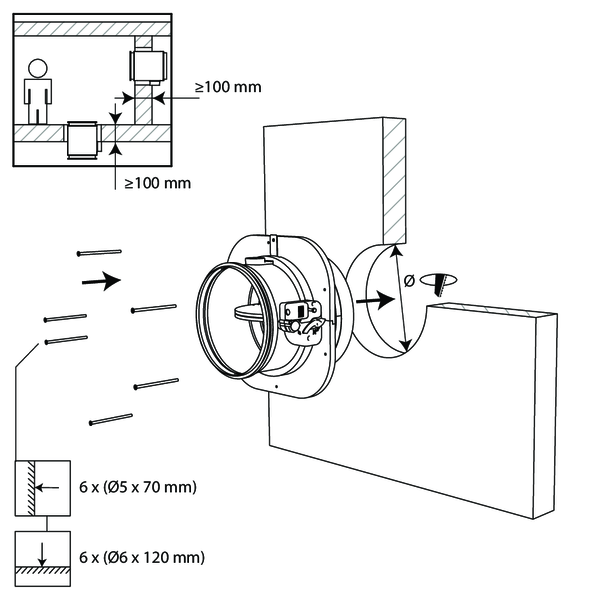 ≥100 mm

≥100 mm

Ø

6 x (Ø5 x 70 mm)

6 x (Ø6 x 120 mm)