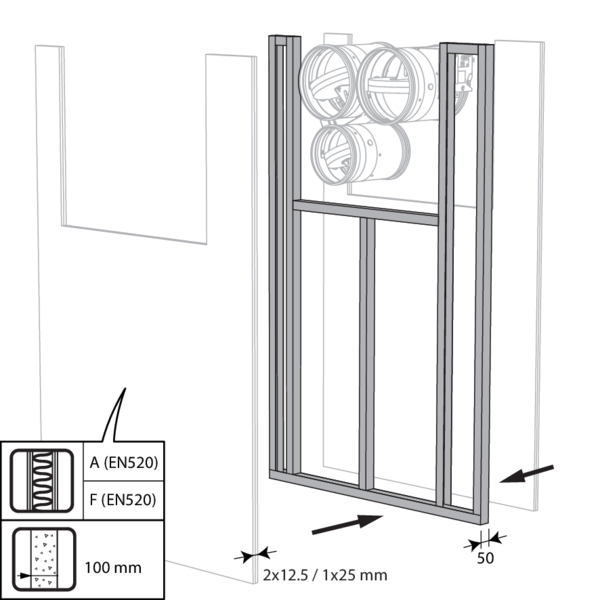 A (EN520)

F (EN520)

100 mm

2x12.5 / 1x25 mm

50