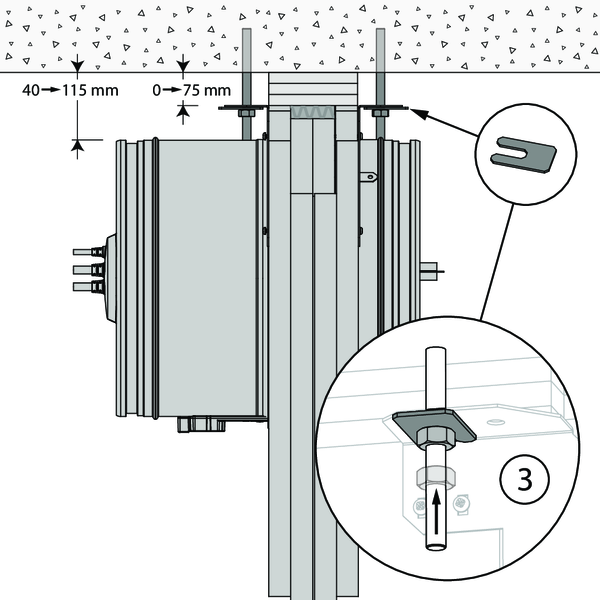 40→115 mm
0→75 mm
3