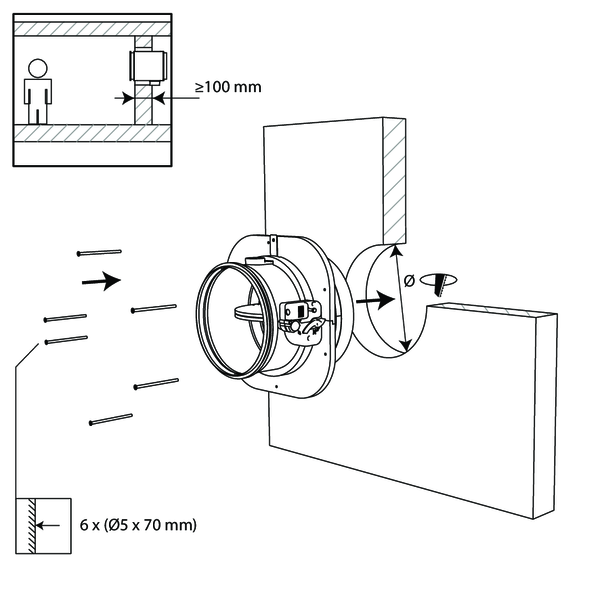 ≥100 mm

Ø

6 x (Ø5 x 70 mm)