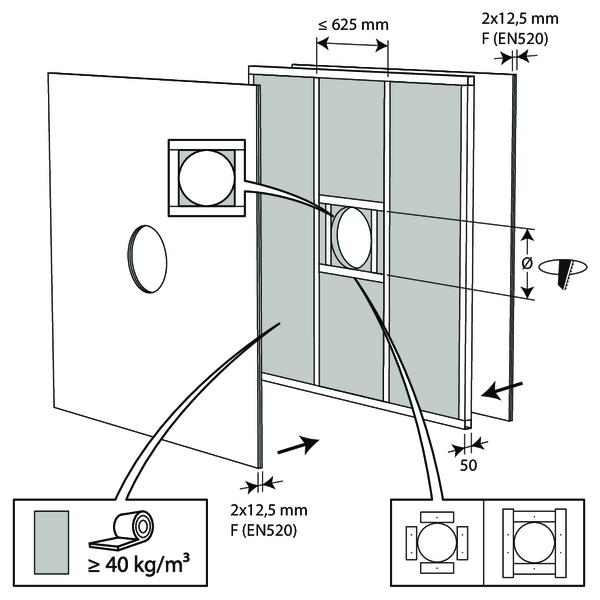 ≤ 625 mm

2x12,5 mm
F (EN520)

Ø

50

2x12,5 mm
F (EN520)

≥ 40 kg/m³