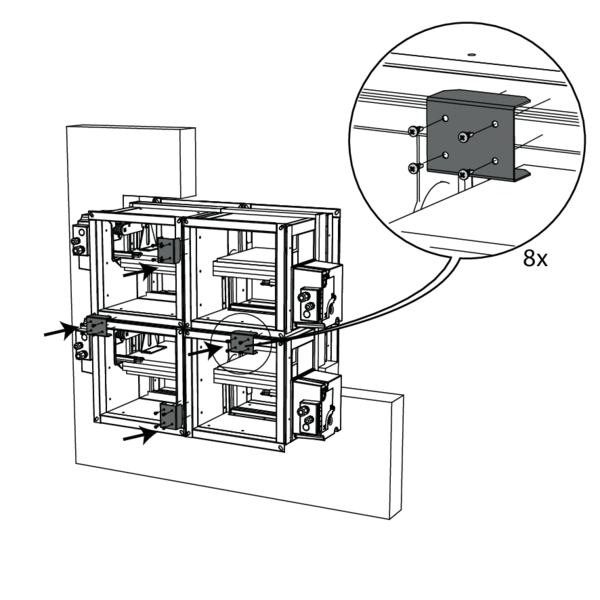 8x