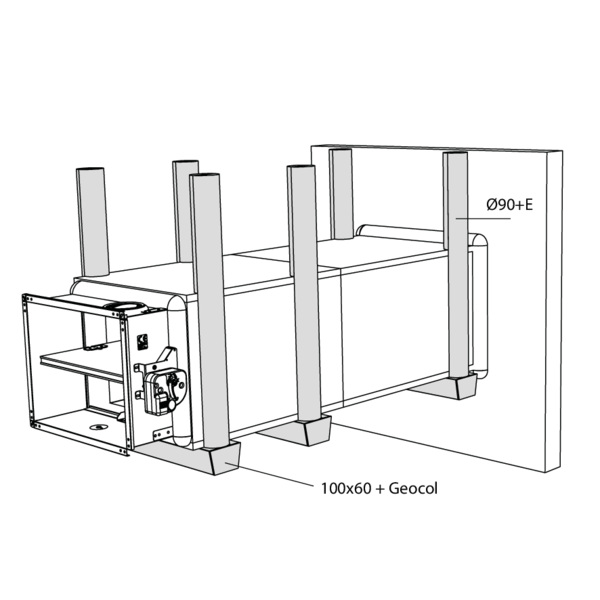 Ø90+E

100x60 + Geocol