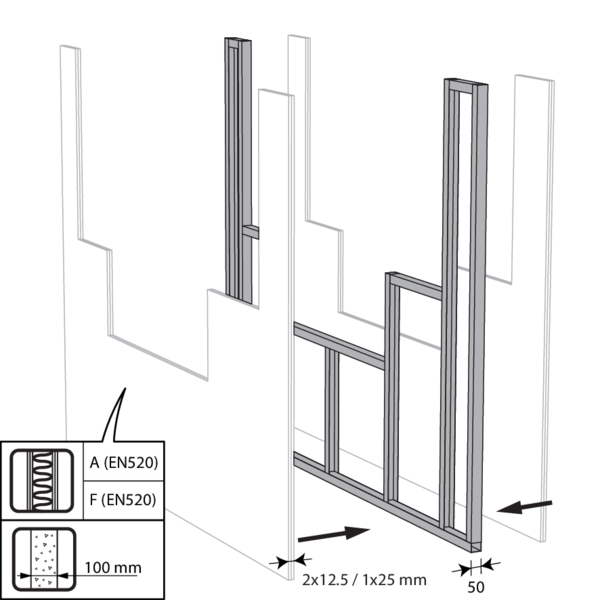 A (EN520)

F (EN520)

100 mm

2x12.5 / 1x25 mm

50