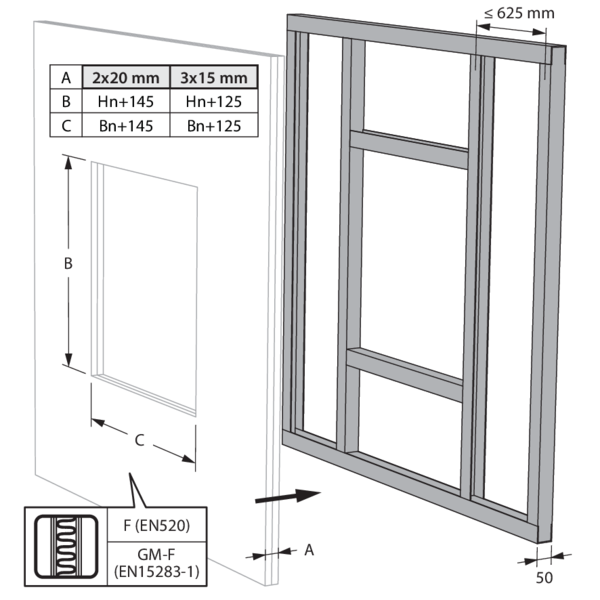 ≤ 625 mm

| A | 2x20 mm | 3x15 mm |
|---|---|---|
| B | Hn+145 | Hn+125 |
| C | Bn+145 | Bn+125 |

B

C

F (EN520)

GM-F (EN15283-1)

A

50