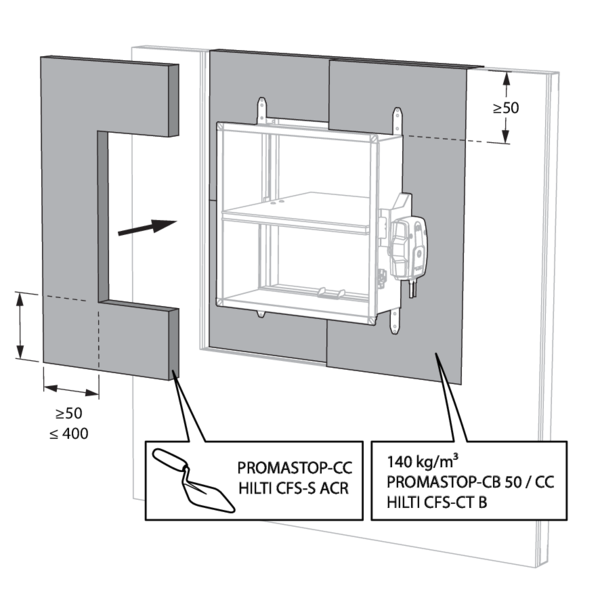 ≥50

≥50
≤ 400

PROMASTOP-CC
HILTI CFS-S ACR

140 kg/m³
PROMASTOP-CB 50 / CC
HILTI CFS-CT B