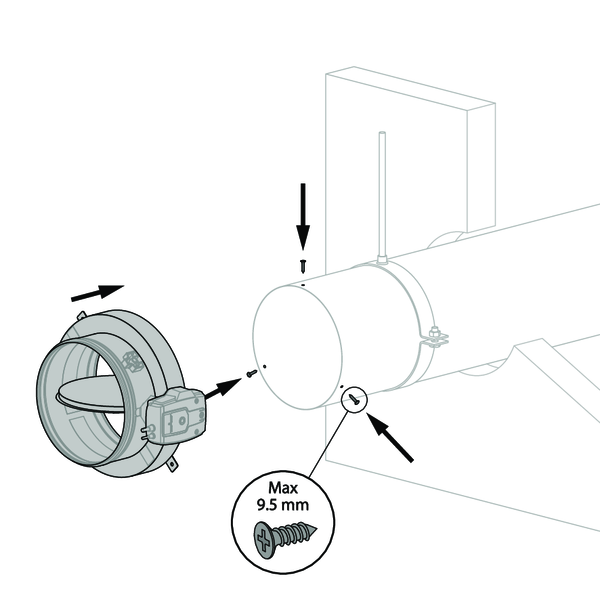 Max
9.5 mm