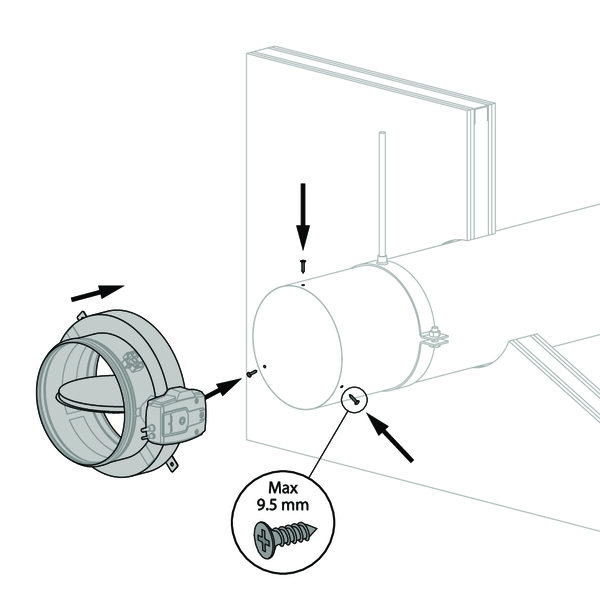 Max
9.5 mm