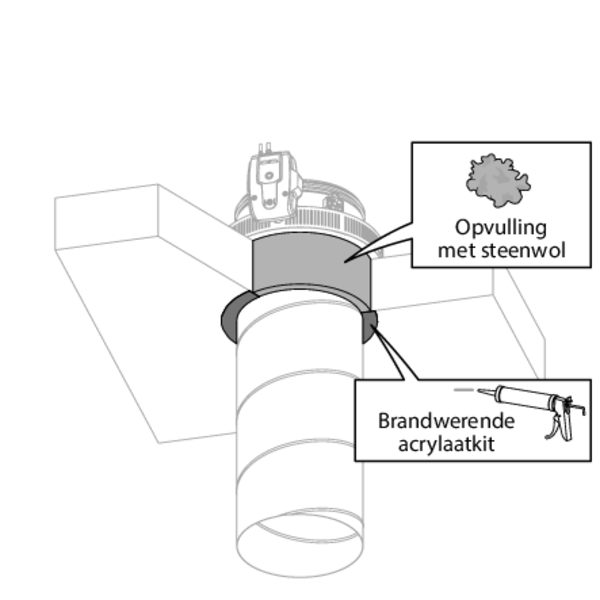 Opvulling met steenwol

Brandwerende acrylaatkit