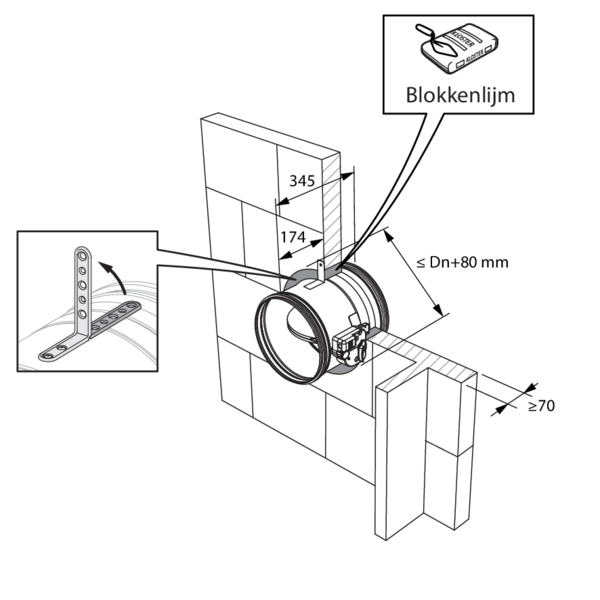 KLOSTER
KLOSTER
Blokkenlijm

345

174

≤ Dn+80 mm

≥70