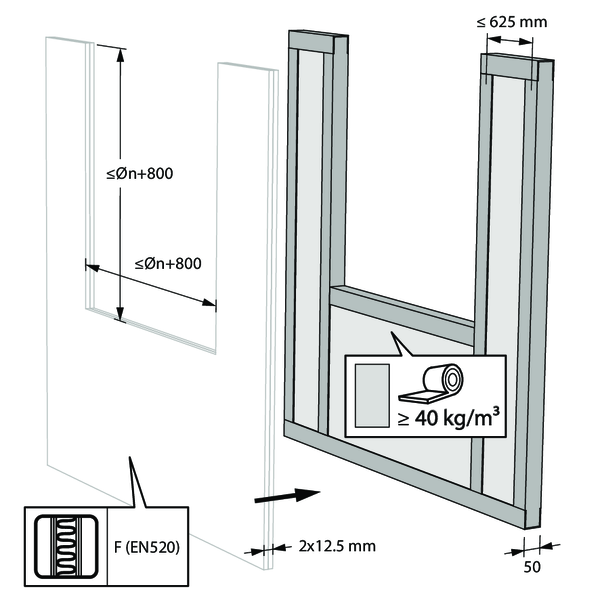 ≤ 625 mm

≤Øn+800

≤Øn+800

≥ 40 kg/m³

F (EN520)

2x12.5 mm

50