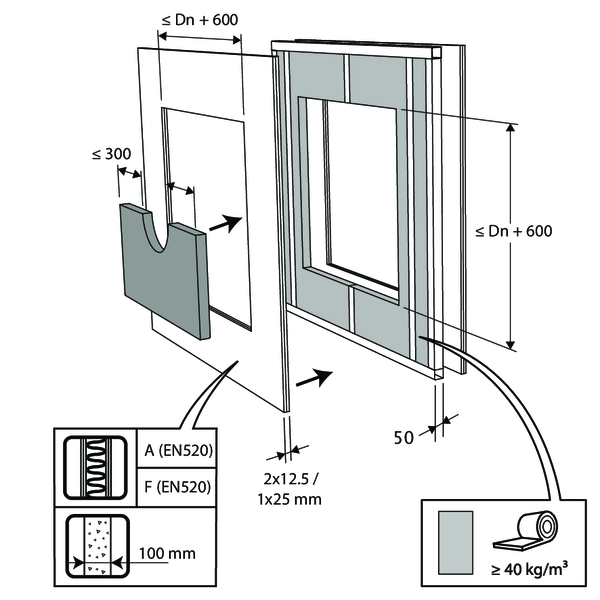 ≤ Dn + 600

≤ 300

≤ Dn + 600

50

2x12.5 / 1x25 mm

A (EN520)

F (EN520)

100 mm

≥ 40 kg/m³