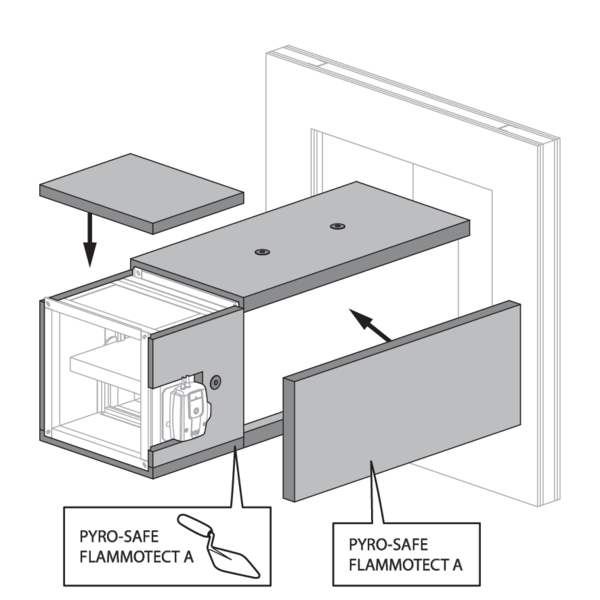 PYRO-SAFE
FLAMMOTECT A

PYRO-SAFE
FLAMMOTECT A