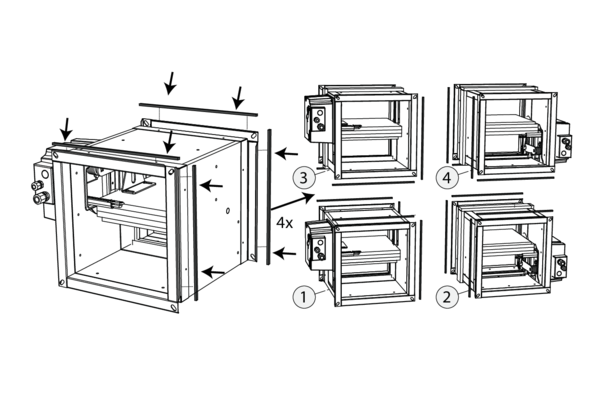 4x

3

4

1

2