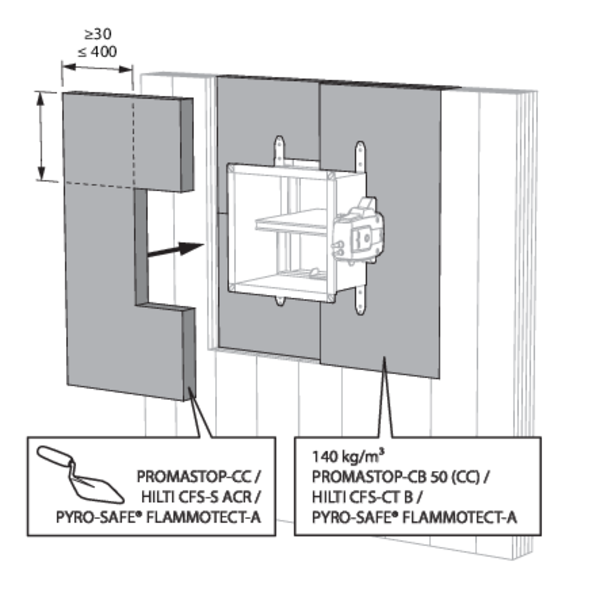 ≥30
≤ 400

PROMASTOP-CC /
HILTI CFS-S ACR /
PYRO-SAFE® FLAMMOTECT-A

140 kg/m³
PROMASTOP-CB 50 (CC) /
HILTI CFS-CT B /
PYRO-SAFE® FLAMMOTECT-A