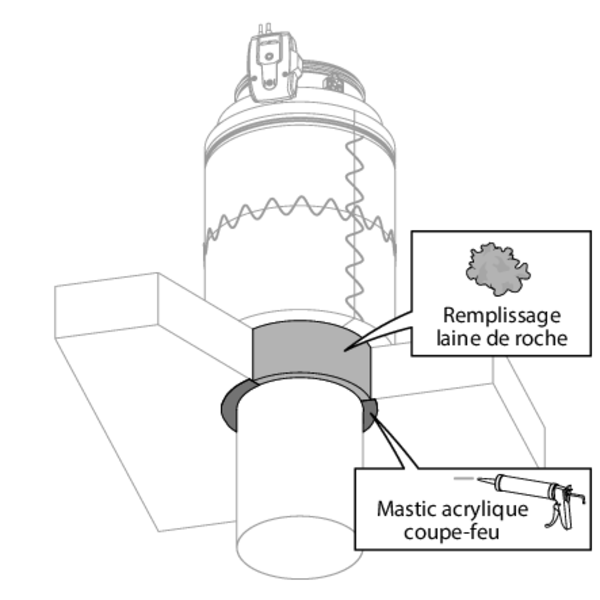 Remplissage laine de roche

Mastic acrylique coupe-feu