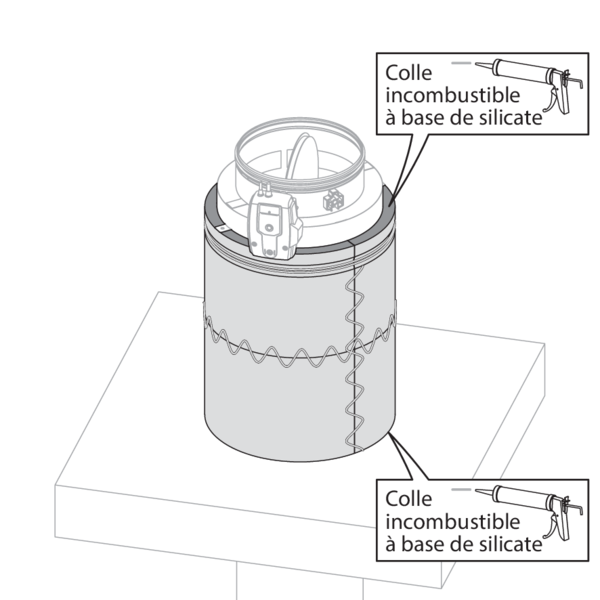 Colle incombustible à base de silicate

Colle incombustible à base de silicate