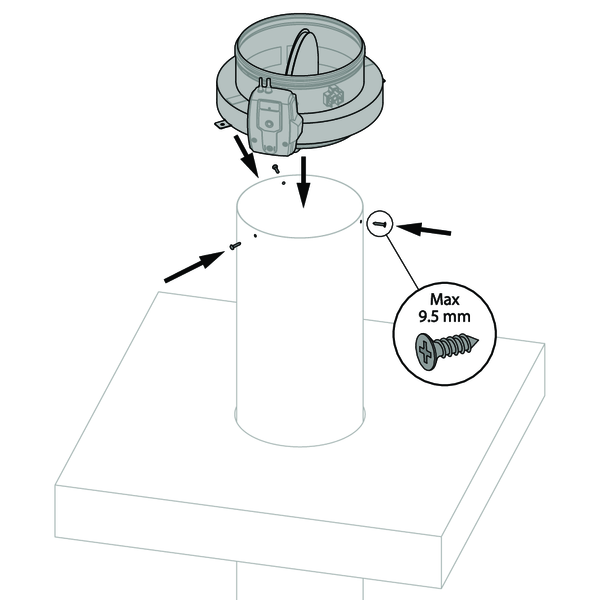 Max
9.5 mm