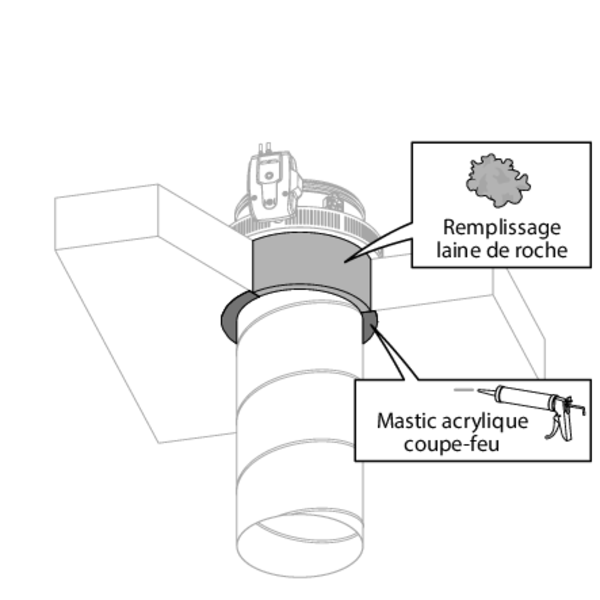 Remplissage laine de roche

Mastic acrylique coupe-feu