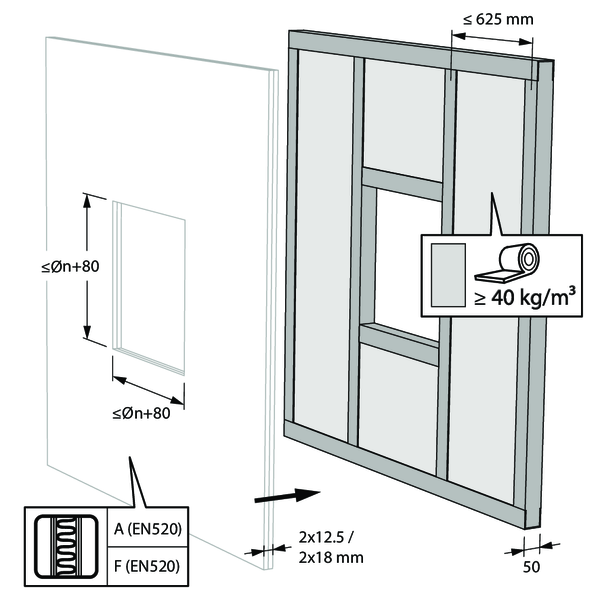 ≤ 625 mm

≤Øn+80

≤Øn+80

≥ 40 kg/m³

A (EN520)

F (EN520)

2x12.5 / 2x18 mm

50