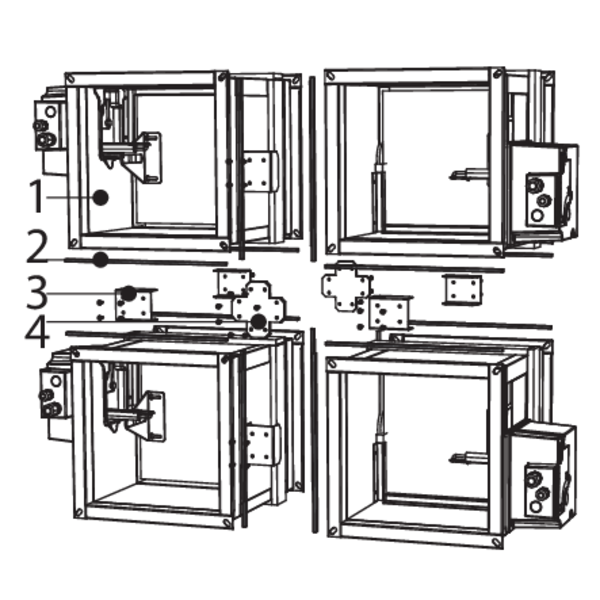 1
2
3
4