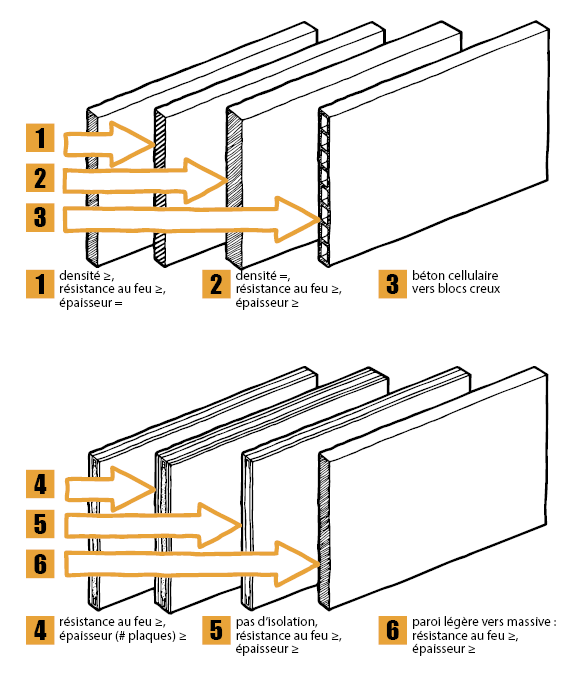 1
2
3

1 densité ≥, résistance au feu ≥, épaisseur =

2 densité =, résistance au feu ≥, épaisseur ≥

3 béton cellulaire vers blocs creux

4
5
6

4 résistance au feu ≥, épaisseur (# plaques) ≥

5 pas d'isolation, résistance au feu ≥, épaisseur ≥

6 paroi légère vers massive : résistance au feu ≥, épaisseur ≥