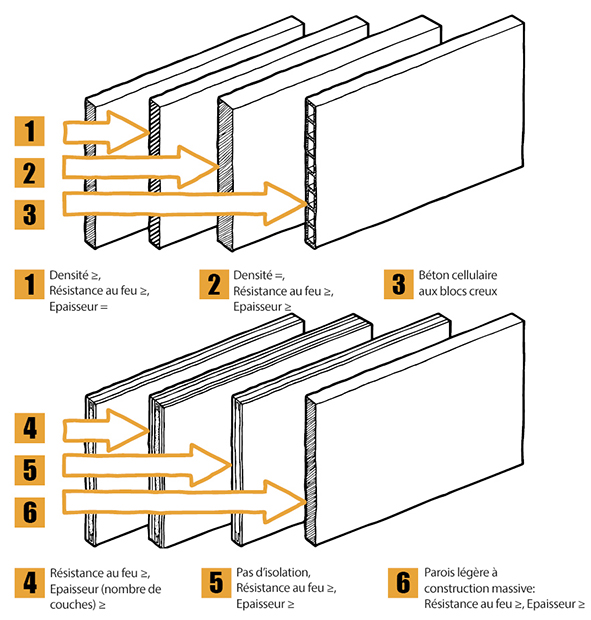 1
2
3

1 Densité ≥, Résistance au feu ≥, Epaisseur =

2 Densité =, Résistance au feu ≥, Epaisseur ≥

3 Béton cellulaire aux blocs creux

4
5
6

4 Résistance au feu ≥, Epaisseur (nombre de couches) ≥

5 Pas d'isolation, Résistance au feu ≥, Epaisseur ≥

6 Parois légère à construction massive: Résistance au feu ≥, Epaisseur ≥