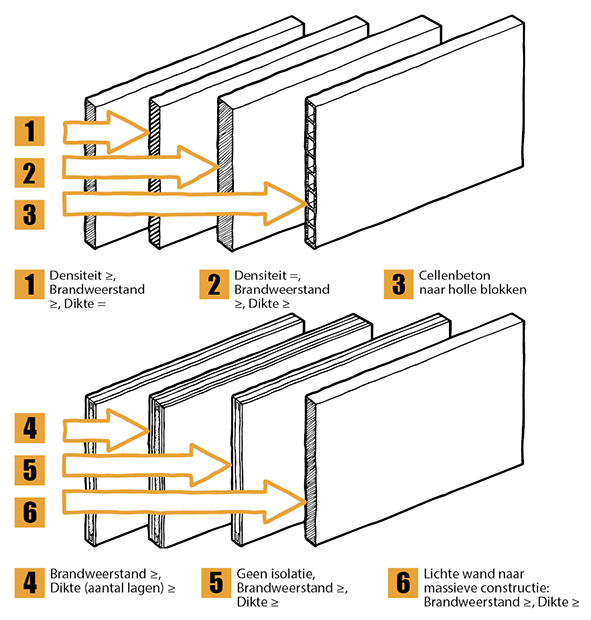 1

2

3

1 Densiteit ≥, Brandweerstand ≥, Dikte =

2 Densiteit =, Brandweerstand ≥, Dikte ≥

3 Cellenbeton naar holle blokken

4

5

6

4 Brandweerstand ≥, Dikte (aantal lagen) ≥

5 Geen isolatie, Brandweerstand ≥, Dikte ≥

6 Lichte wand naar massieve constructie: Brandweerstand ≥, Dikte ≥